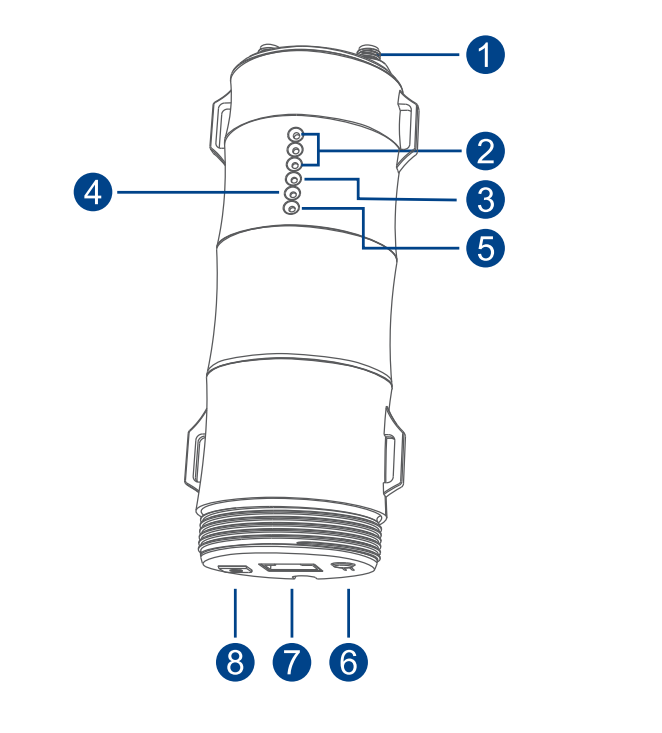 1
2
4
3
5
8
7
6