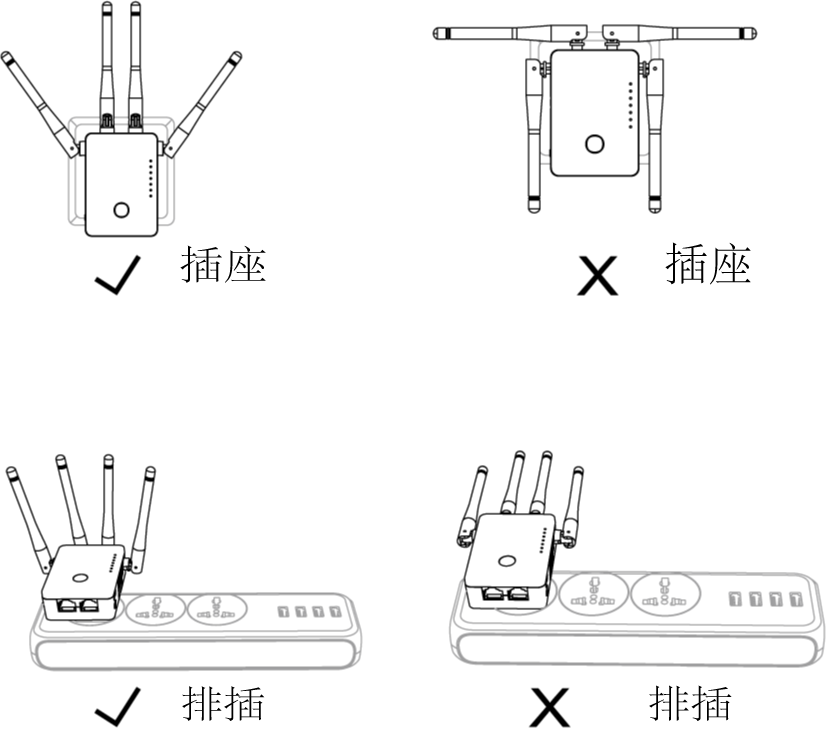 ✓ 插座

X 插座

✓ 排插

X 排插