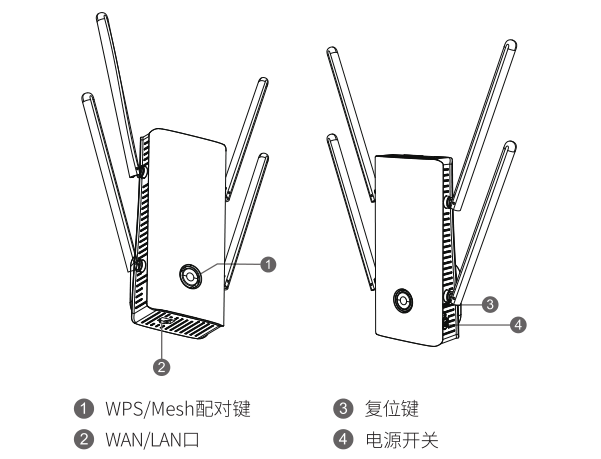 1
2
3
4

1 WPS/Mesh配对键
2 WAN/LAN口

3 复位键
4 电源开关