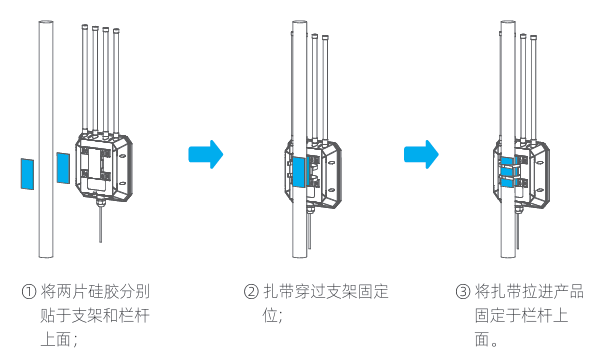 ① 将两片硅胶分别贴于支架和栏杆上面；

② 扎带穿过支架固定位；

③ 将扎带拉进产品固定于栏杆上面。