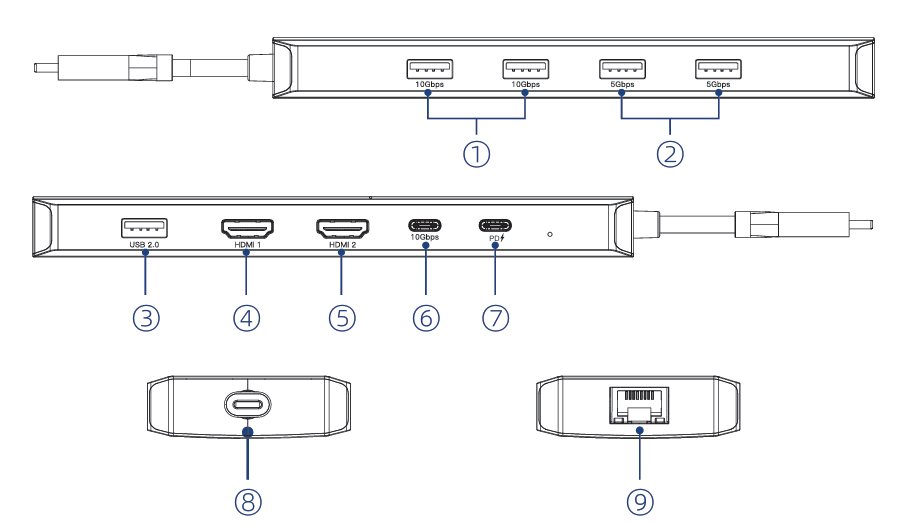 10Gbps 10Gbps 5Gbps 5Gbps

①

②

USB 2.0 HDMI 1 HDMI 2 10Gbps PD

③ ④ ⑤ ⑥ ⑦

⑧

⑨