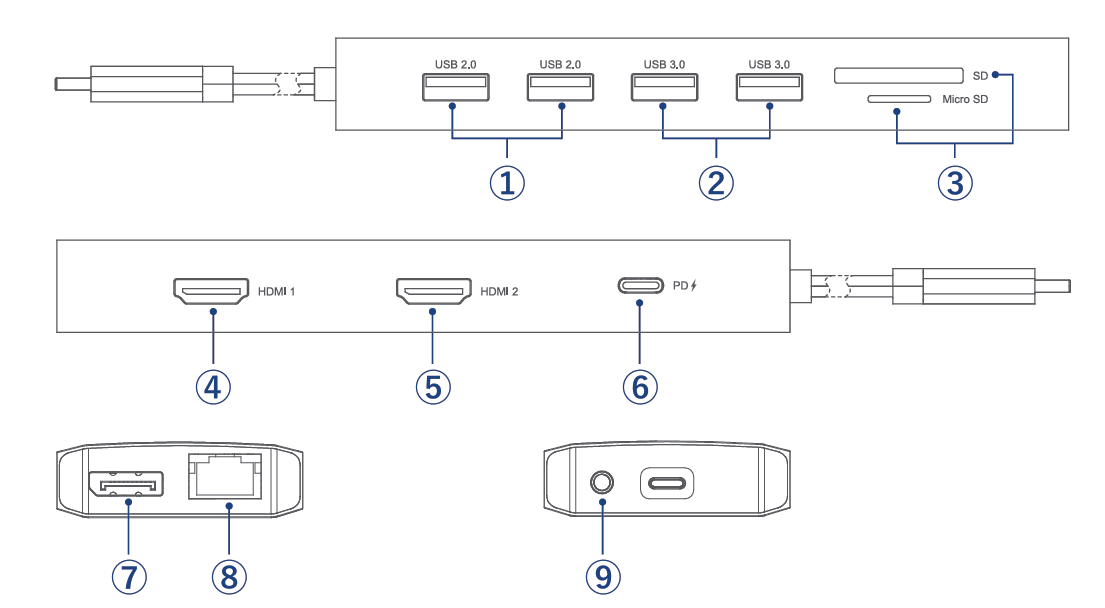 USB 2.0 USB 2.0 USB 3.0 USB 3.0 SD Micro SD

①

②

③

HDMI 1 HDMI 2 PD

④

⑤

⑥

⑦

⑧

⑨