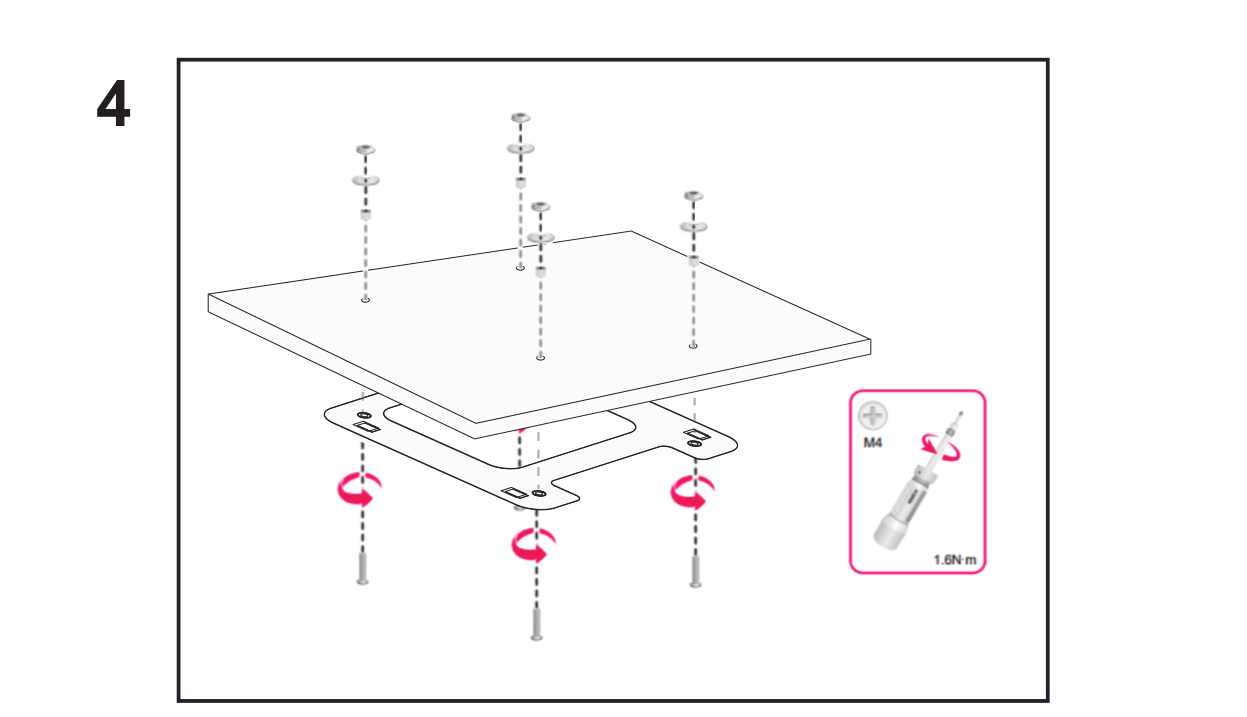 4

M4

1.6N·m