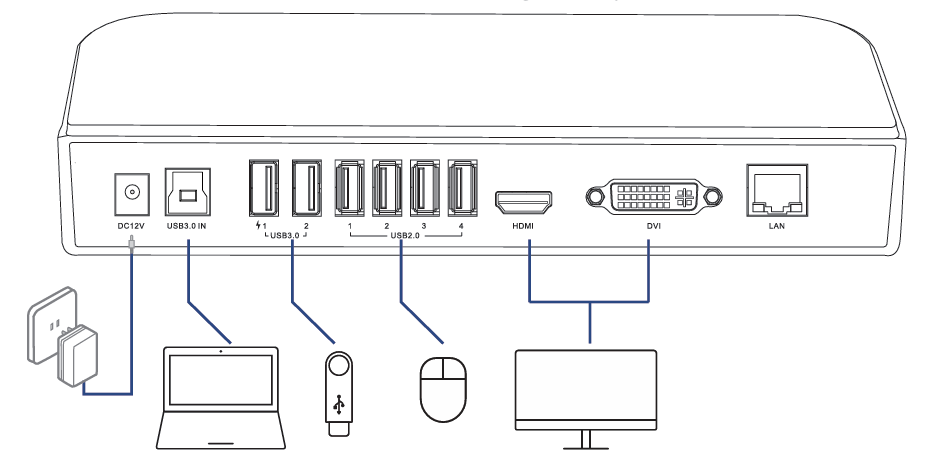 DC12V USB3.0 IN 1 2 USB3.0 1 2 3 4 USB2.0 HDMI DVI LAN