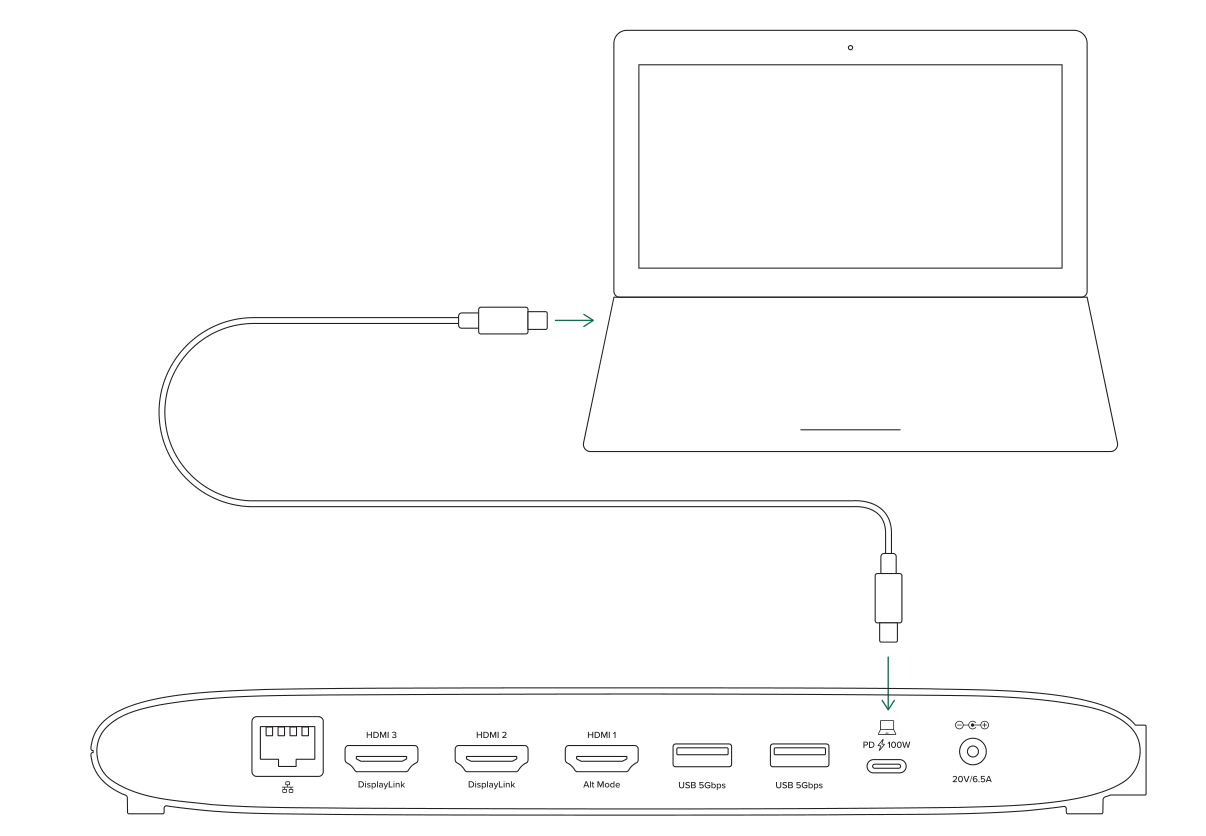 HDMI 3
DisplayLink
HDMI 2
DisplayLink
HDMI 1
Alt Mode
USB 5Gbps
USB 5Gbps
PD 100W
20V/6.5A