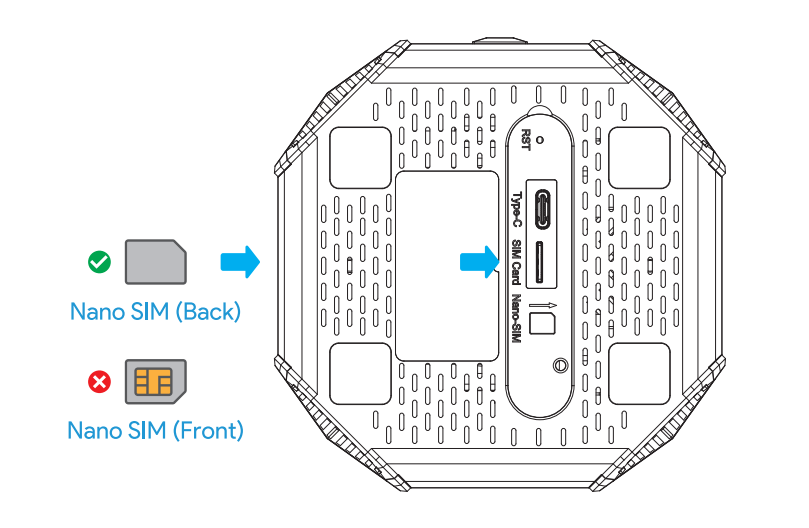 Nano SIM (Back)

Nano SIM (Front)

RST

Type-C

SIM Card

Nano-SIM