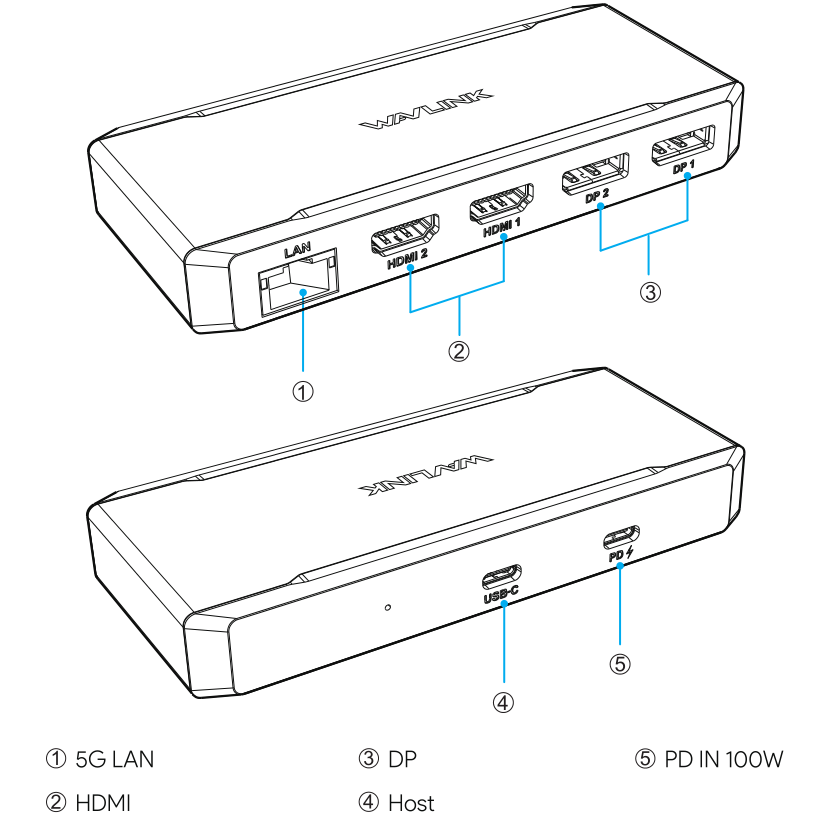 WAVLINK

LAN HDMI 2 HDMI 1 DP 2 DP 1

③

②

①

WAVLINK

USB-C PD

⑤

④

① 5G LAN

② HDMI

③ DP

④ Host

⑤ PD IN 100W