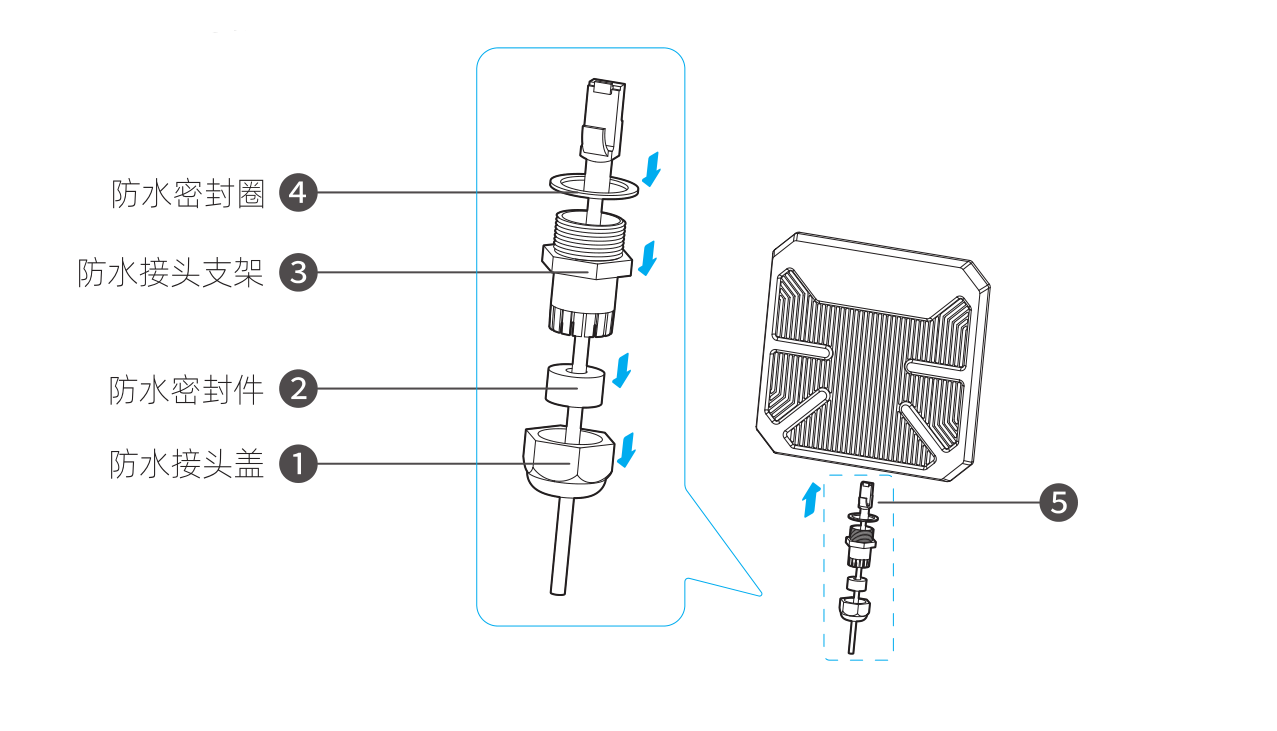 防水密封圈 4

防水接头支架 3

防水密封件 2

防水接头盖 1

5