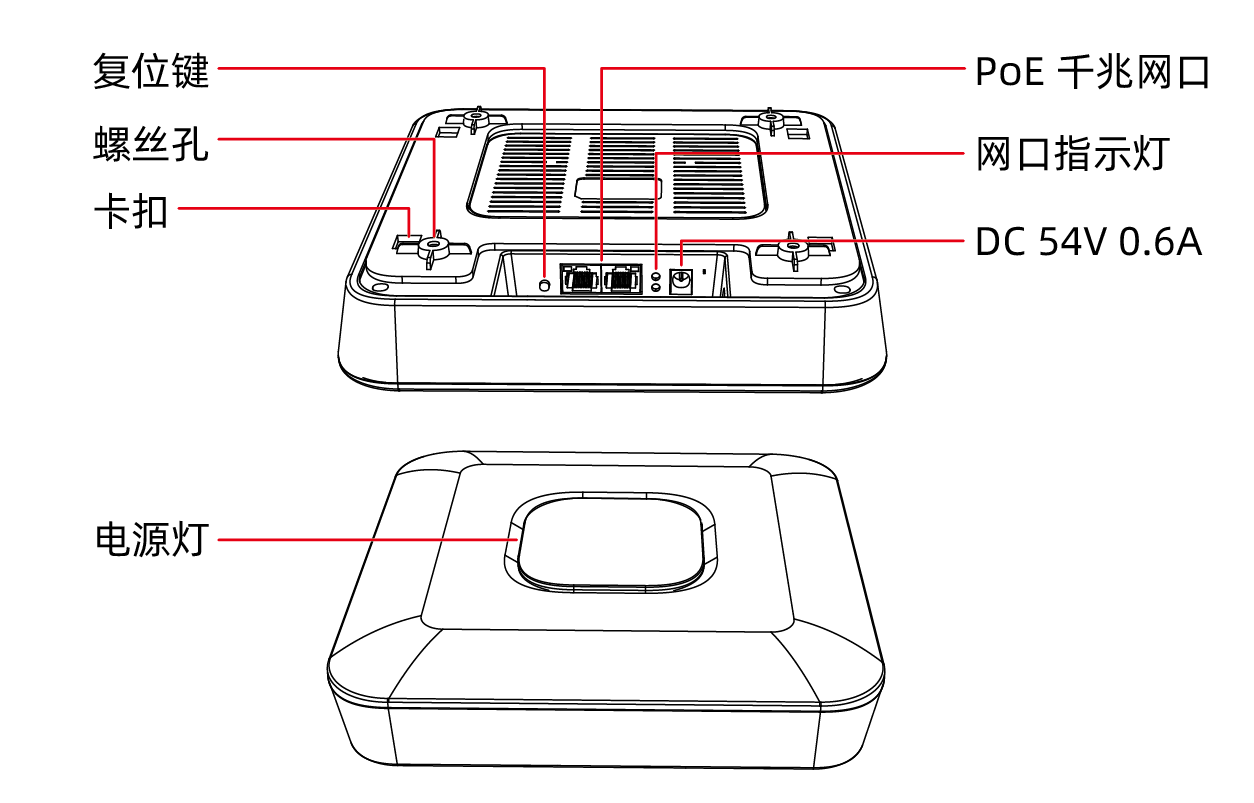 复位键
螺丝孔
卡扣
PoE 千兆网口
网口指示灯
DC 54V 0.6A
电源灯