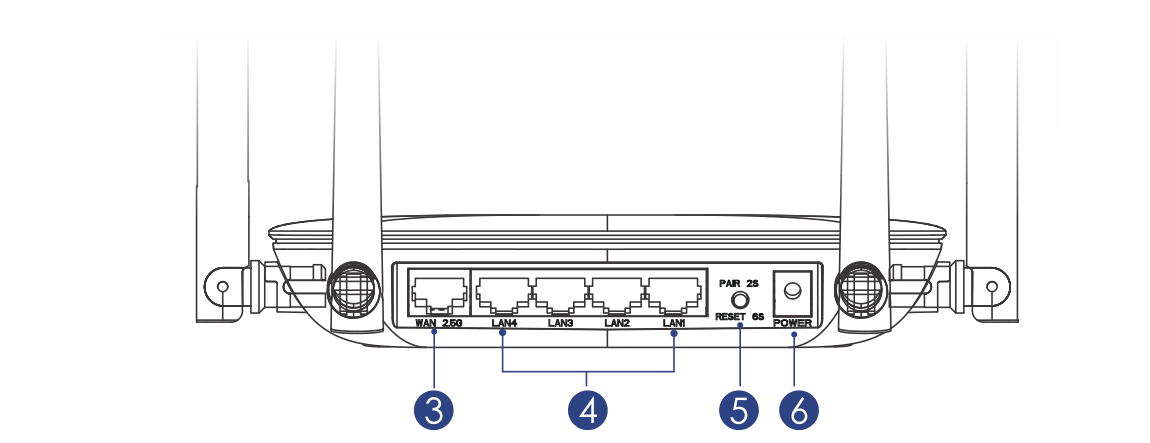 WAN 2.5G
LAN4
LAN3
LAN2
LAN1
PAIR 2S
RESET 6S
POWER
3
4
5
6