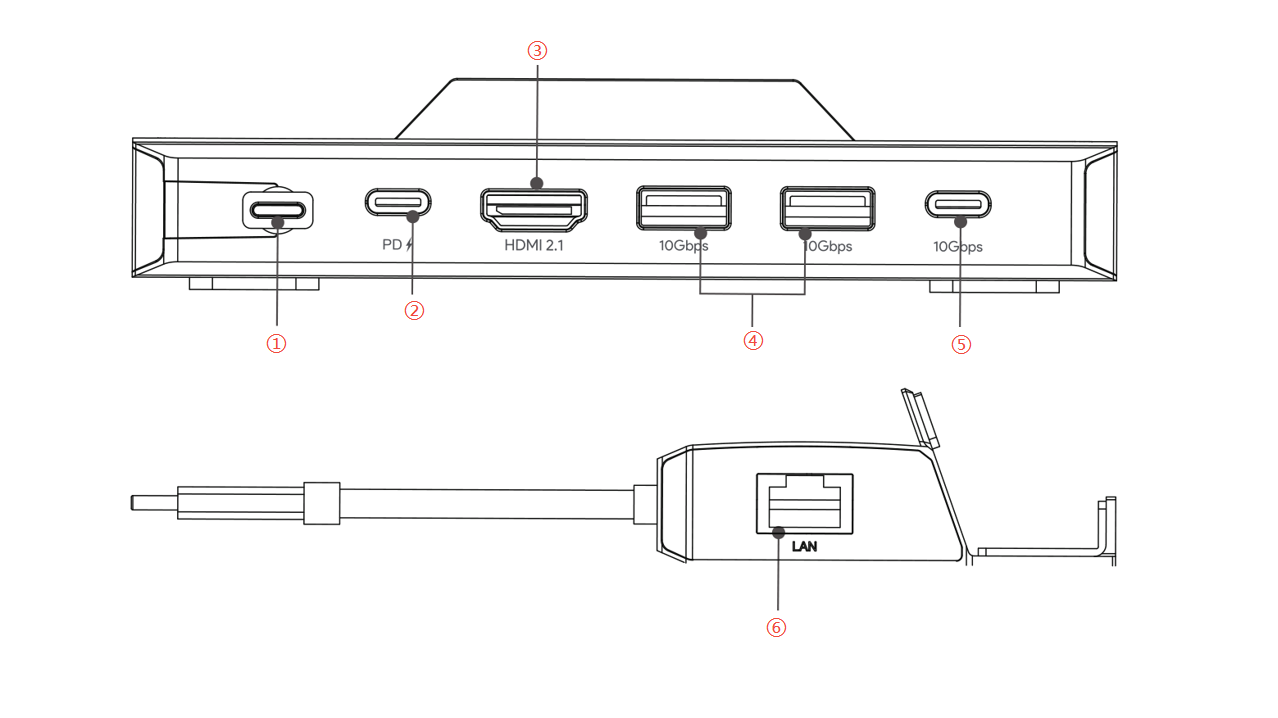 ③
PD
HDMI 2.1
10Gbps
10Gbps
10Gbps
①
②
④
⑤
LAN
⑥