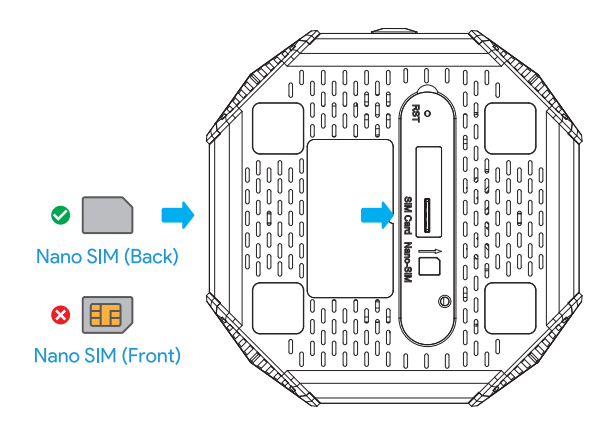 Nano SIM (Back)

Nano SIM (Front)

RST

SIM Card Nano-SIM