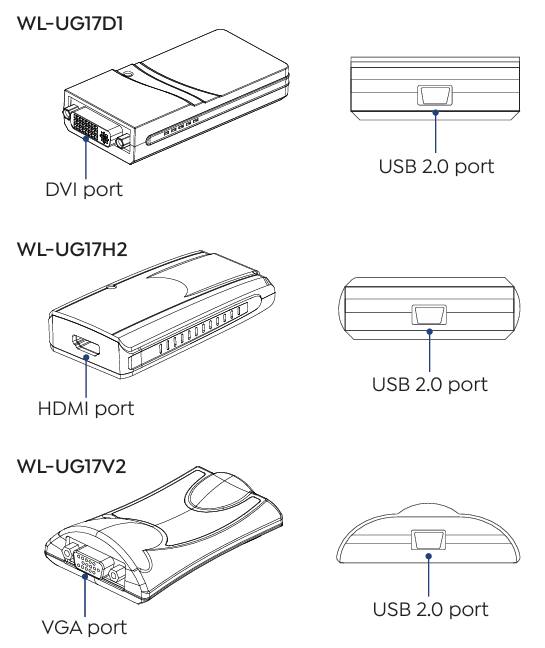 WL-UG17D1

DVI port

USB 2.0 port

WL-UG17H2

HDMI port

USB 2.0 port

WL-UG17V2

VGA port

USB 2.0 port