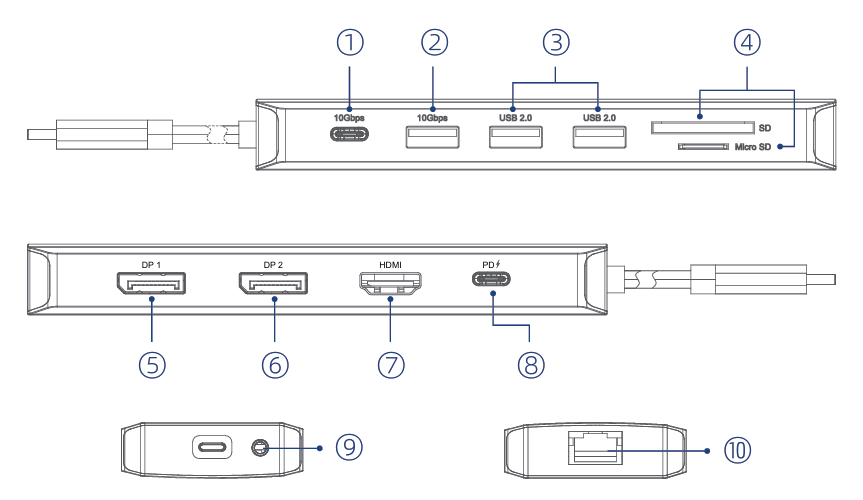 ① ② ③ ④

10Gbps 10Gbps USB 2.0 USB 2.0 SD Micro SD

DP 1 DP 2 HDMI PD

⑤ ⑥ ⑦ ⑧

⑨ ⑩