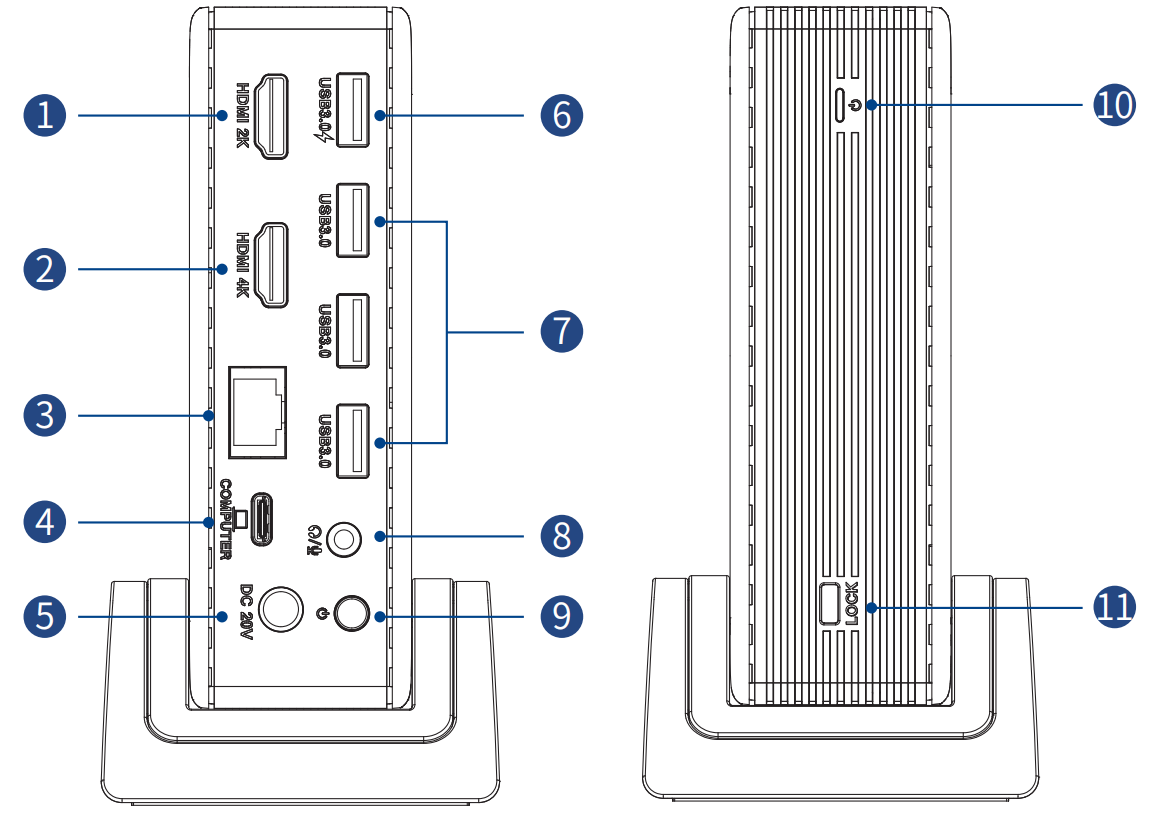 1
HDMI 2K
2
HDMI 4K
3
4
COMPUTER
5
DC 20V
6
USB3.0
7
USB3.0
USB3.0
USB3.0
8
9
10
11
LOCK