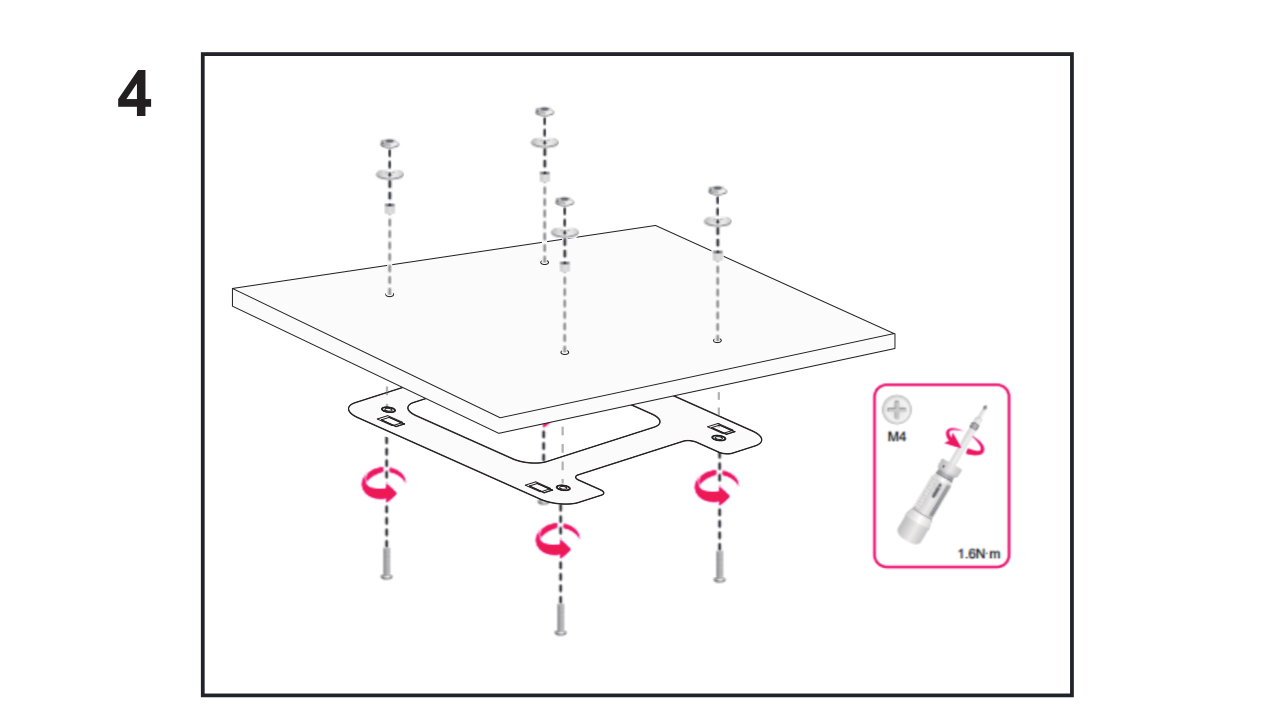 4

M4

1.6N·m