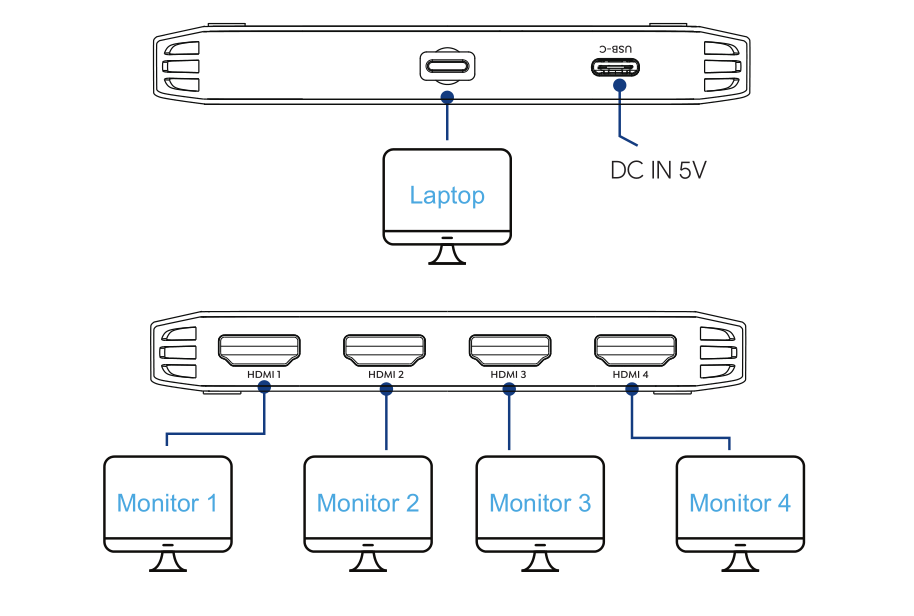 USB-C

DC IN 5V

Laptop

HDMI 1 HDMI 2 HDMI 3 HDMI 4

Monitor 1 Monitor 2 Monitor 3 Monitor 4