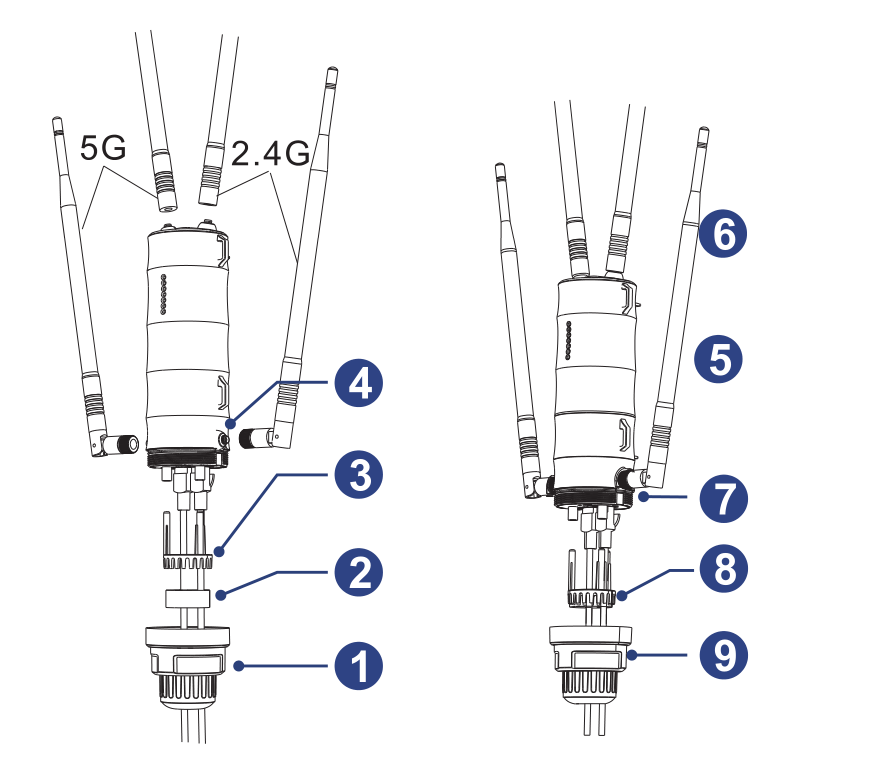 5G
2.4G
4
3
2
1
6
5
7
8
9