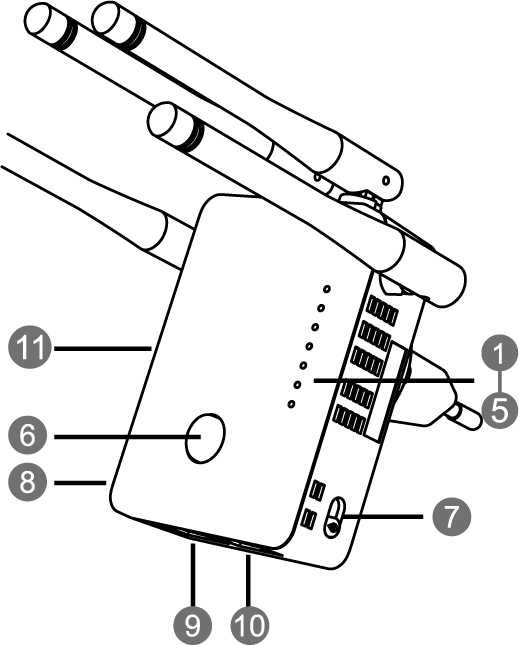 11
1
5
6
8
7
9
10