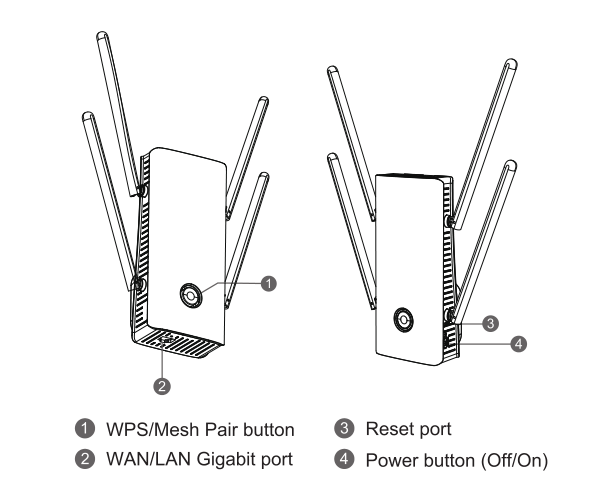 1
2
3
4

1 WPS/Mesh Pair button
2 WAN/LAN Gigabit port
3 Reset port
4 Power button (Off/On)