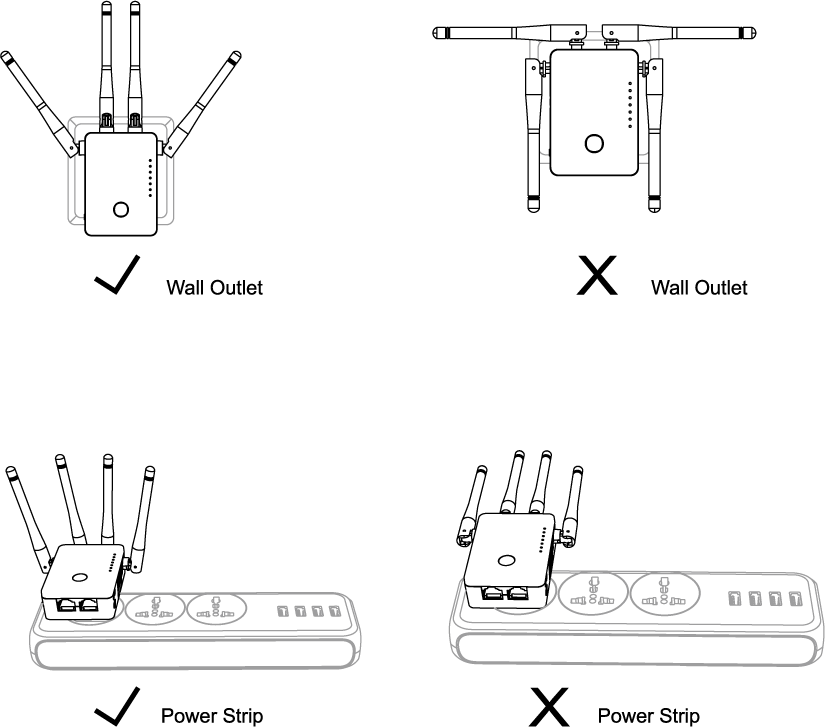 ✓ Wall Outlet

X Wall Outlet

✓ Power Strip

X Power Strip