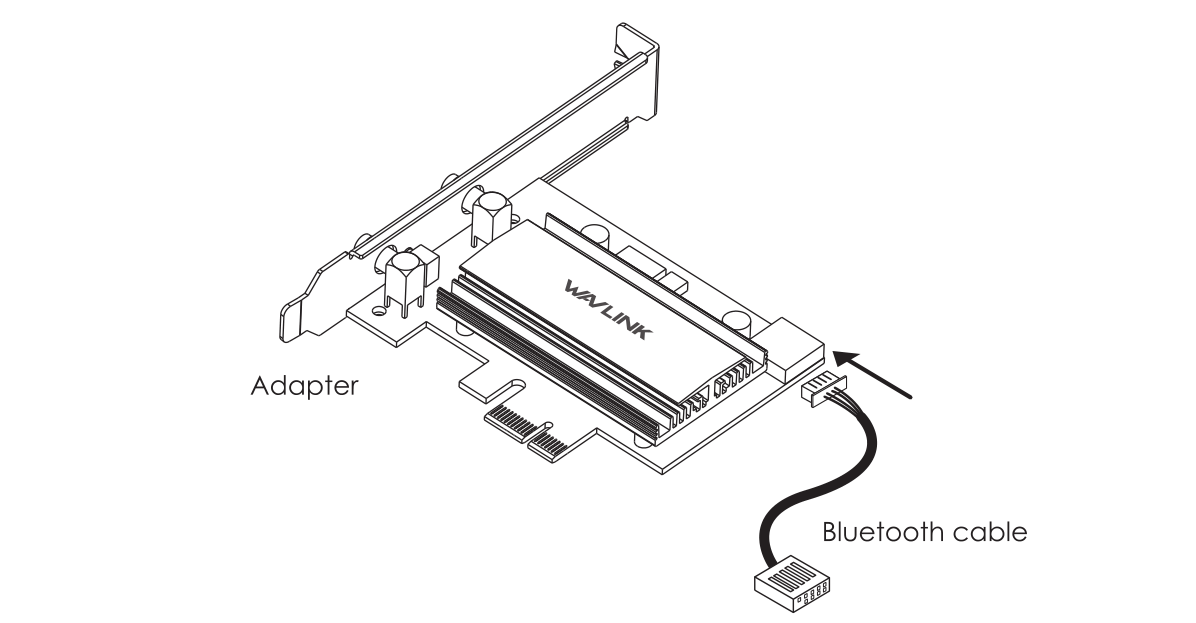 WAVLINK

Adapter

Bluetooth cable